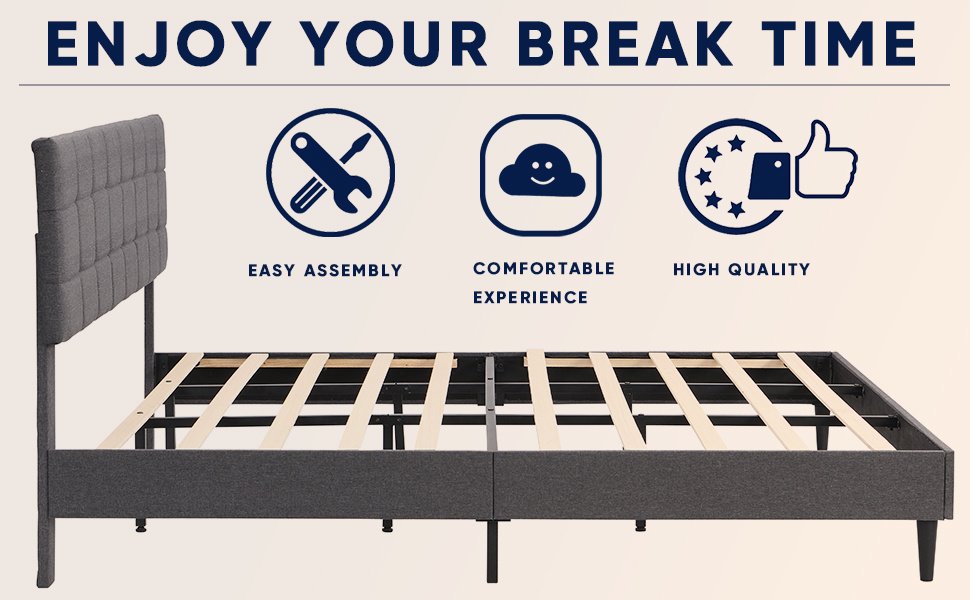 ENJOY YOUR BREAK TIME

EASY ASSEMBLY

COMFORTABLE EXPERIENCE

HIGH QUALITY